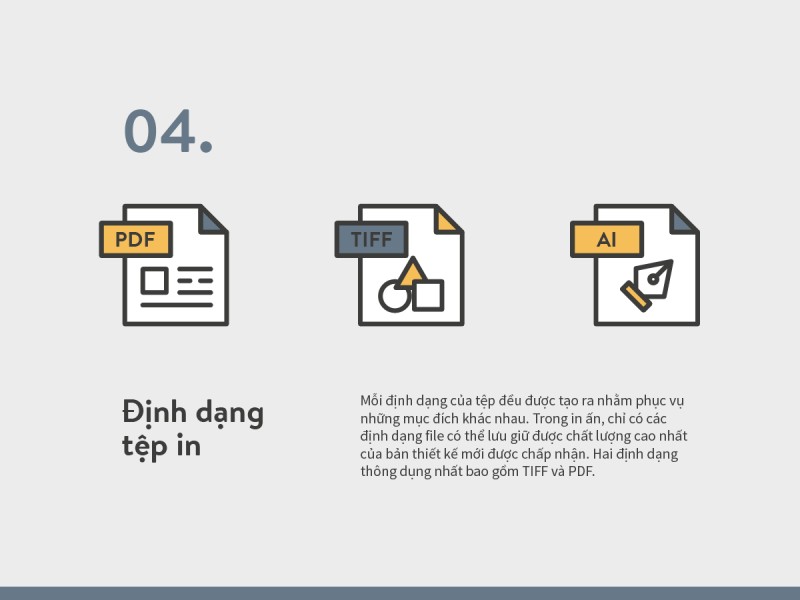 04.

PDF

TIFF

AI

Định dạng tệp in

Mỗi định dạng của tệp đều được tạo ra nhằm phục vụ những mục đích khác nhau. Trong in ấn, chỉ có các định dạng file có thể lưu giữ được chất lượng cao nhất của bản thiết kế mới được chấp nhận. Hai định dạng thông dụng nhất bao gồm TIFF và PDF.